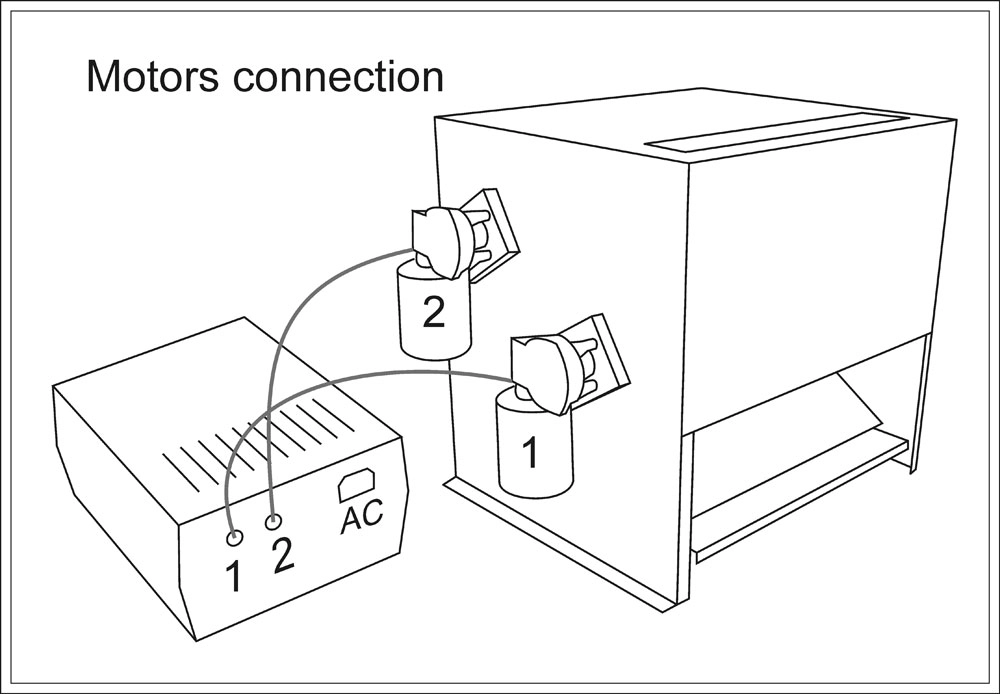 Motors connection

2

1

AC

1 2